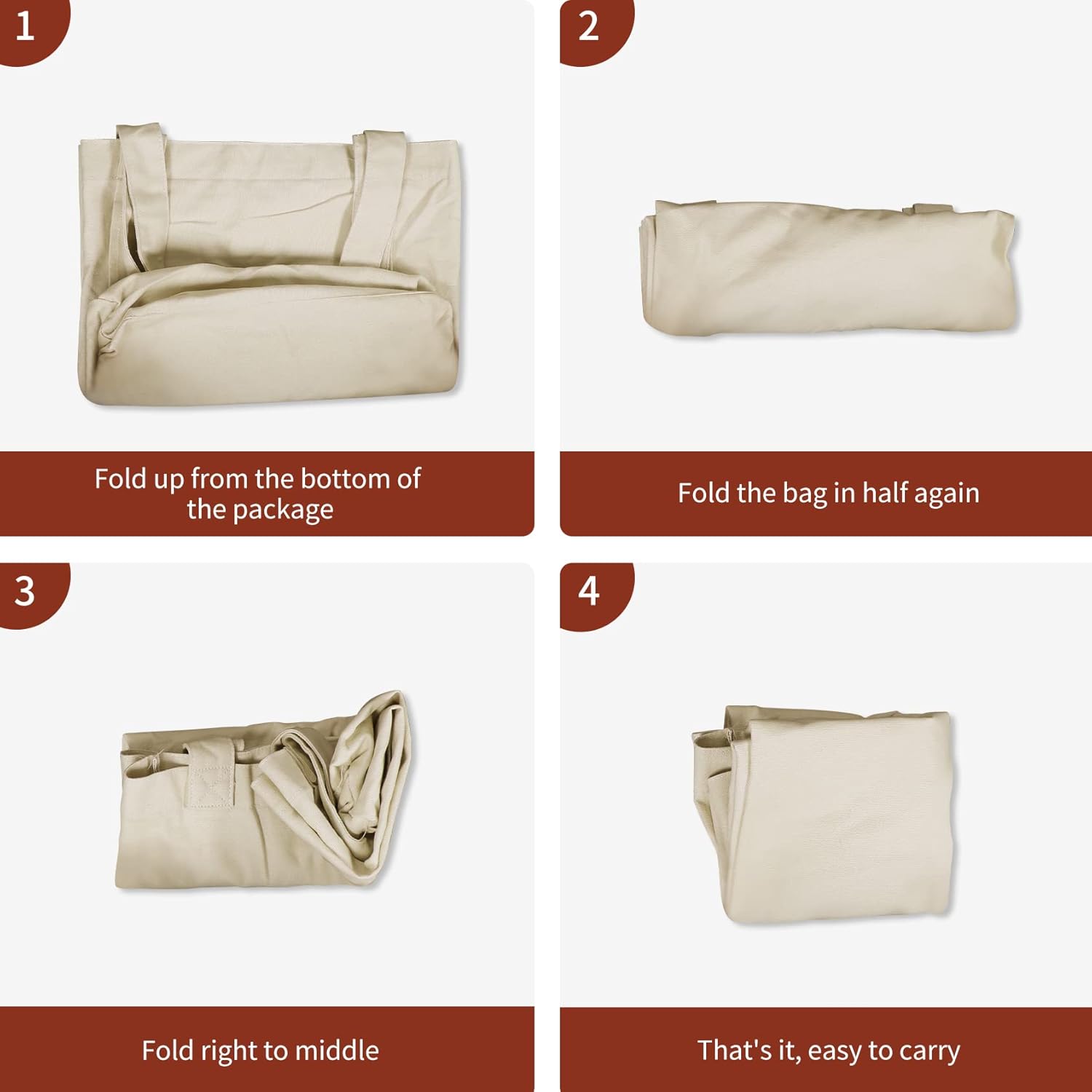 1

Fold up from the bottom of the package

2

Fold the bag in half again

3

Fold right to middle

4

That's it, easy to carry